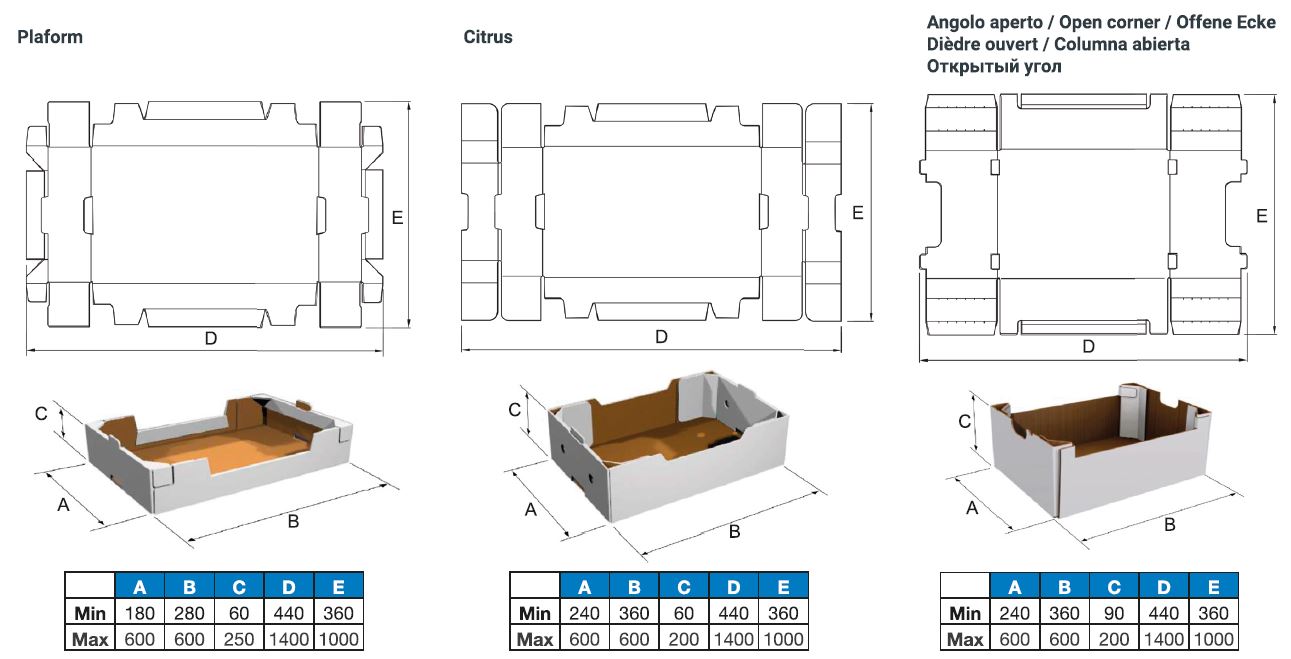 Plaform

E

D

C

A

B

|  | A | B | C | D | E |
|---|---|---|---|---|---|
| Min | 180 | 280 | 60 | 440 | 360 |
| Max | 600 | 600 | 250 | 1400 | 1000 |

Citrus

E

D

C

A

B

|  | A | B | C | D | E |
|---|---|---|---|---|---|
| Min | 240 | 360 | 60 | 440 | 360 |
| Max | 600 | 600 | 200 | 1400 | 1000 |

Angolo aperto / Open corner / Offene Ecke
Dièdre ouvert / Columna abierta
Открытый угол

E

D

C

A

B

|  | A | B | C | D | E |
|---|---|---|---|---|---|
| Min | 240 | 360 | 90 | 440 | 360 |
| Max | 600 | 600 | 200 | 1400 | 1000 |